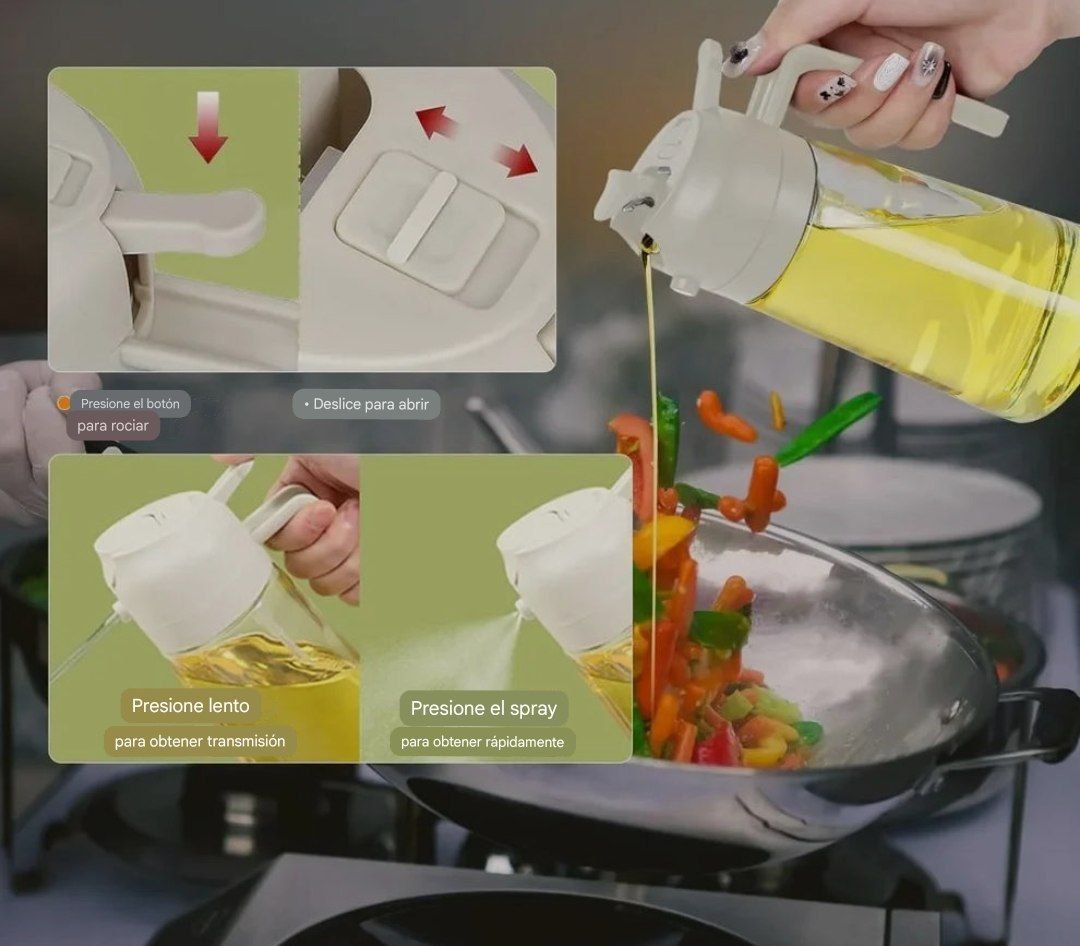 Presione el botón para rociar

• Deslice para abrir

Presione lento
para obtener transmisión

Presione el spray
para obtener rápidamente